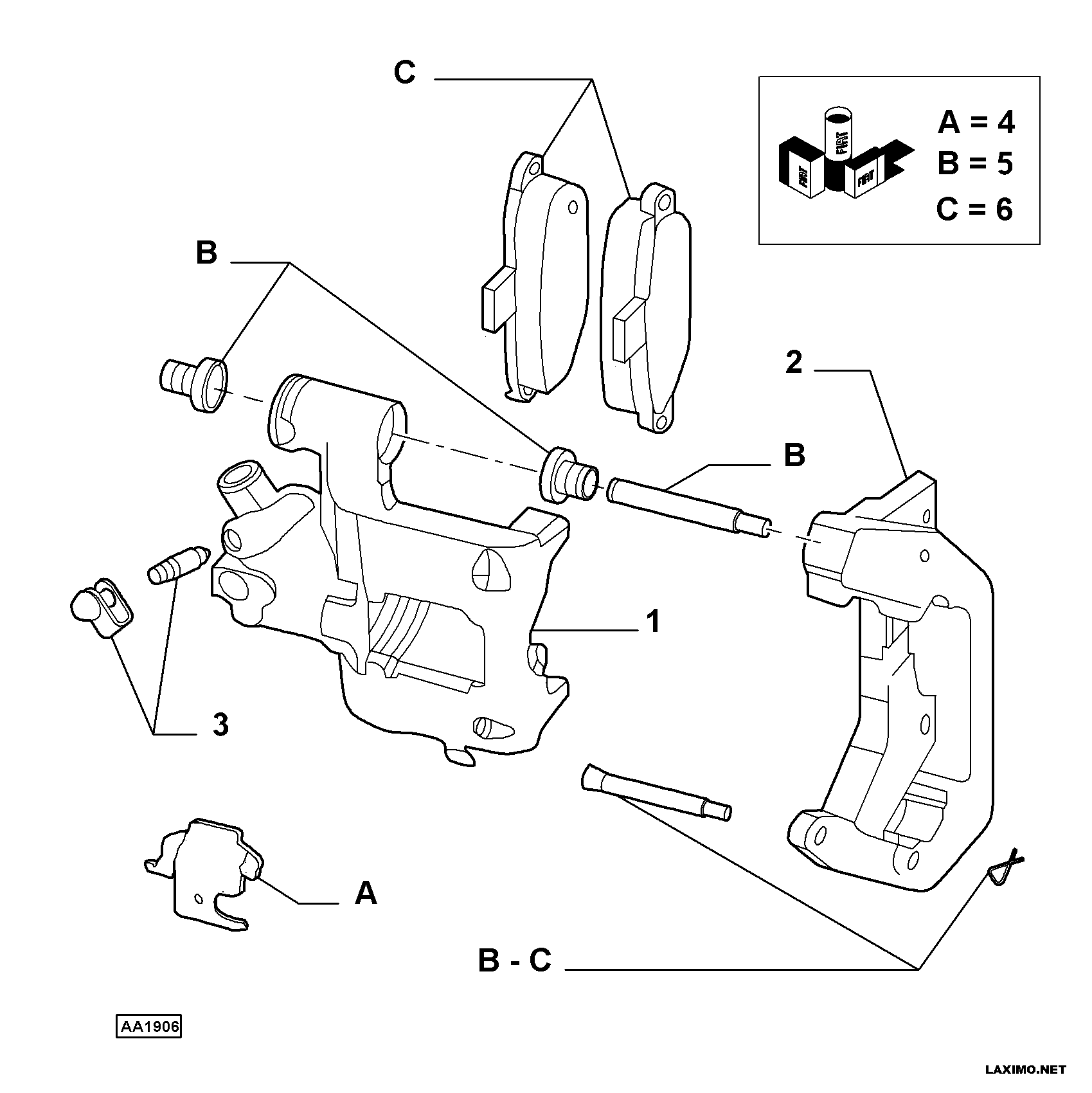 C

FIAT FIAT FIAT

A = 4
B = 5
C = 6

B

2

B

1

3

A

B - C

AA1906

LAXIMO.NET